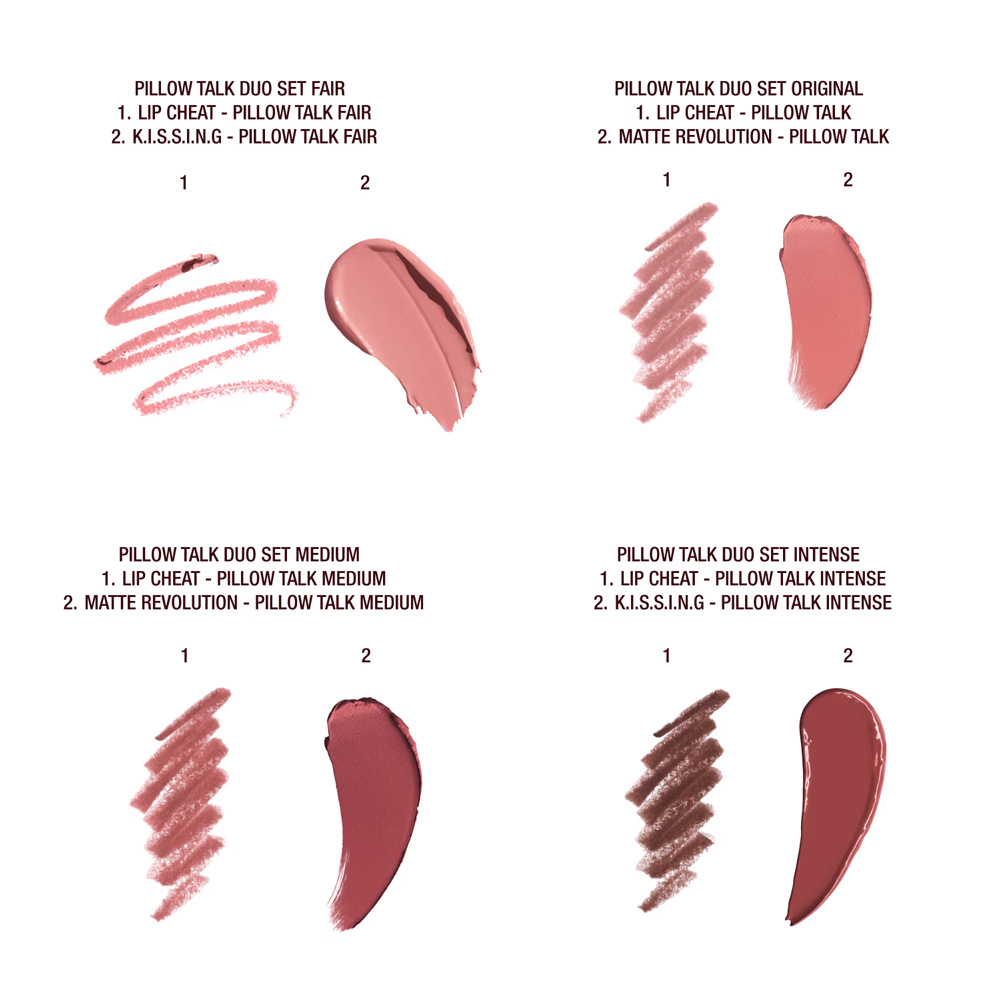 PILLOW TALK DUO SET FAIR
1. LIP CHEAT - PILLOW TALK FAIR
2. K.I.S.S.I.N.G - PILLOW TALK FAIR

1

2

PILLOW TALK DUO SET ORIGINAL
1. LIP CHEAT - PILLOW TALK
2. MATTE REVOLUTION - PILLOW TALK

1

2

PILLOW TALK DUO SET MEDIUM
1. LIP CHEAT - PILLOW TALK MEDIUM
2. MATTE REVOLUTION - PILLOW TALK MEDIUM

1

2

PILLOW TALK DUO SET INTENSE
1. LIP CHEAT - PILLOW TALK INTENSE
2. K.I.S.S.I.N.G - PILLOW TALK INTENSE

1

2